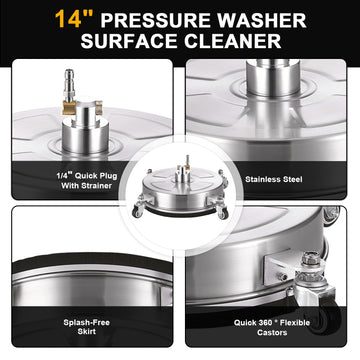 14" PRESSURE WASHER SURFACE CLEANER

1/4" Quick Plug With Strainer

Stainless Steel

Splash-Free Skirt

Quick 360 ° Flexible Castors